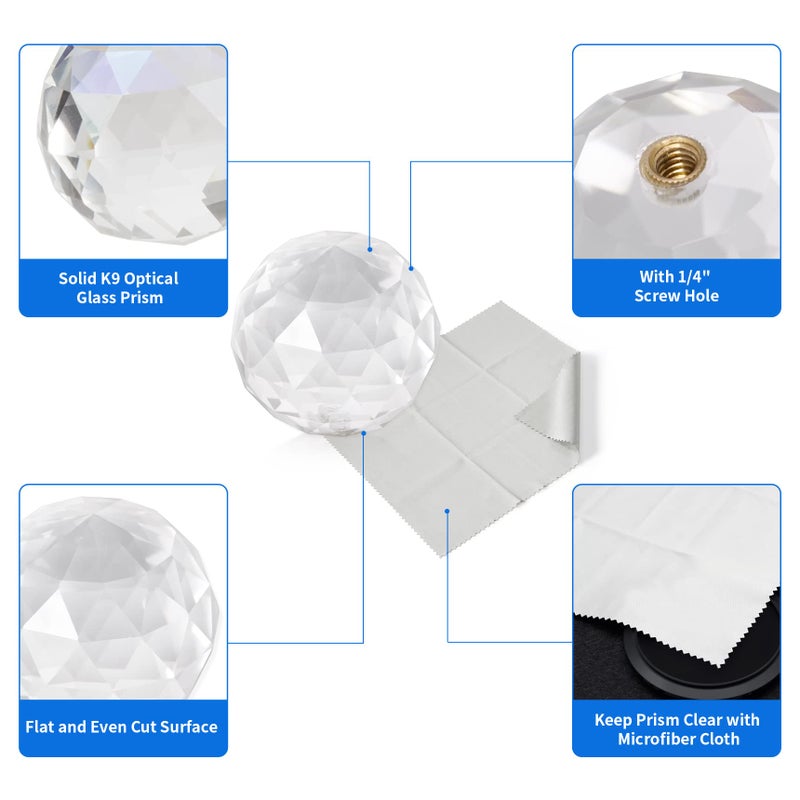 Solid K9 Optical Glass Prism

With 1/4" Screw Hole

Flat and Even Cut Surface

Keep Prism Clear with Microfiber Cloth